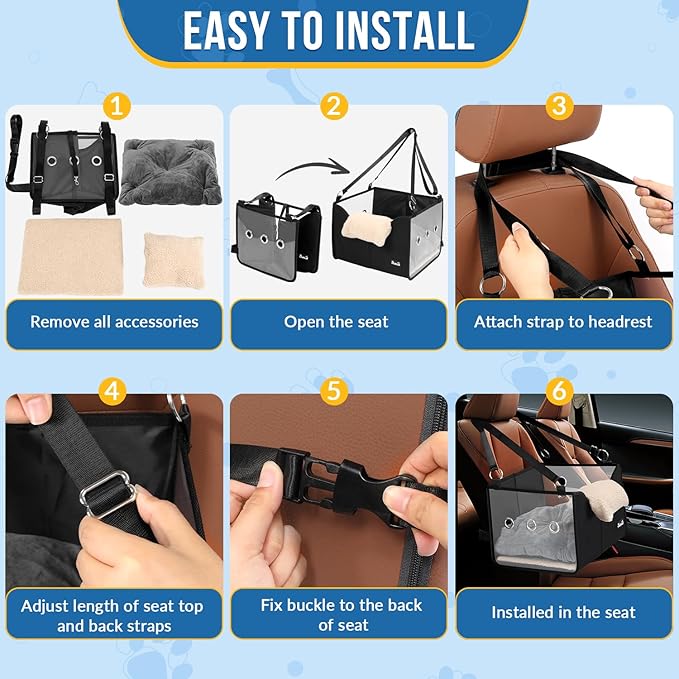 EASY TO INSTALL

1
Remove all accessories

2
Open the seat

3
Attach strap to headrest

4
Adjust length of seat top and back straps

5
Fix buckle to the back of seat

6
Installed in the seat