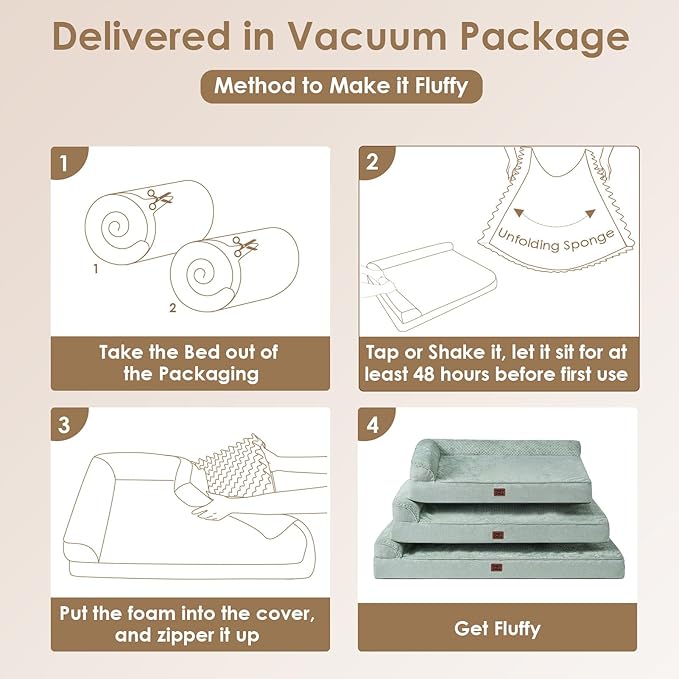 Delivered in Vacuum Package

Method to Make it Fluffy

1

1

2

Take the Bed out of the Packaging

2

Unfolding Sponge

Tap or Shake it, let it sit for at least 48 hours before first use

3

Put the foam into the cover, and zipper it up

4

Get Fluffy