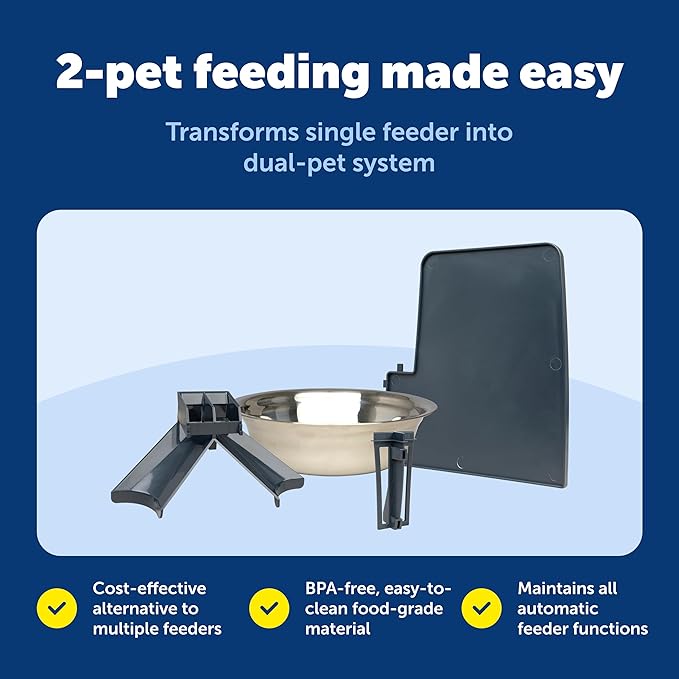 2-pet feeding made easy

Transforms single feeder into dual-pet system

Cost-effective alternative to multiple feeders

BPA-free, easy-to-clean food-grade material

Maintains all automatic feeder functions