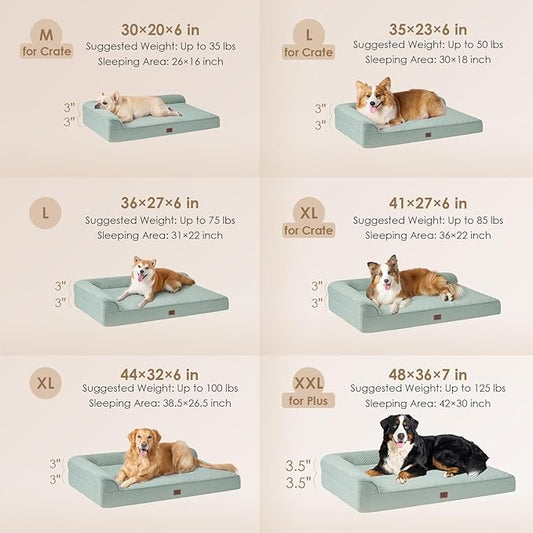 M
for Crate
30×20×6 in
Suggested Weight: Up to 35 lbs
Sleeping Area: 26×16 inch
3"
3"

L
for Crate
35×23×6 in
Suggested Weight: Up to 50 lbs
Sleeping Area: 30×18 inch
3"
3"

L
36×27×6 in
Suggested Weight: Up to 75 lbs
Sleeping Area: 31×22 inch
3"
3"

XL
for Crate
41×27×6 in
Suggested Weight: Up to 85 lbs
Sleeping Area: 36×22 inch
3"
3"

XL
44×32×6 in
Suggested Weight: Up to 100 lbs
Sleeping Area: 38.5×26.5 inch
3"
3"

XXL
for Plus
48×36×7 in
Suggested Weight: Up to 125 lbs
Sleeping Area: 42×30 inch
3.5"
3.5"