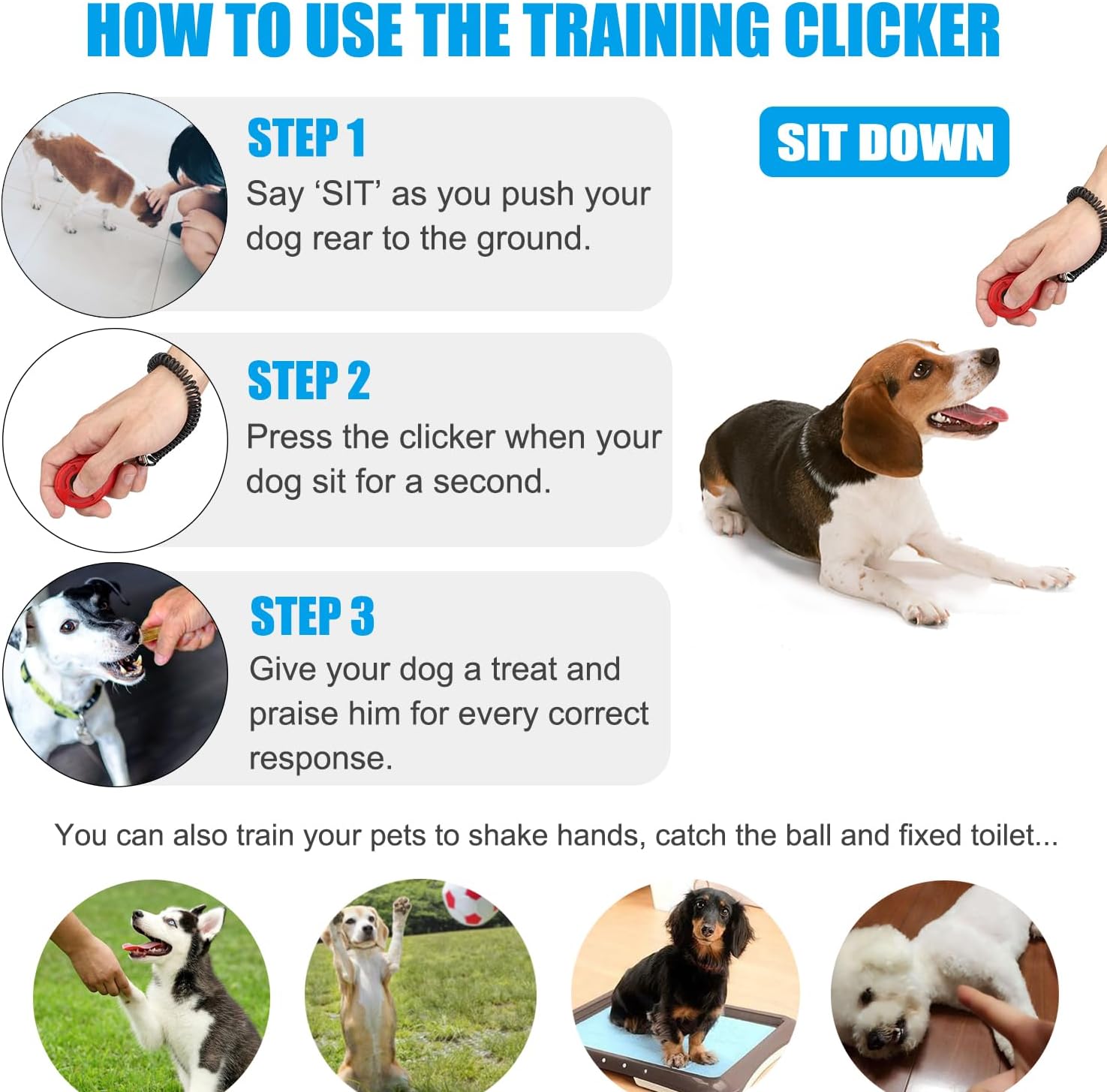 HOW TO USE THE TRAINING CLICKER

STEP 1
Say ‘SIT’ as you push your dog rear to the ground.

SIT DOWN

STEP 2
Press the clicker when your dog sit for a second.

STEP 3
Give your dog a treat and praise him for every correct response.

You can also train your pets to shake hands, catch the ball and fixed toilet...