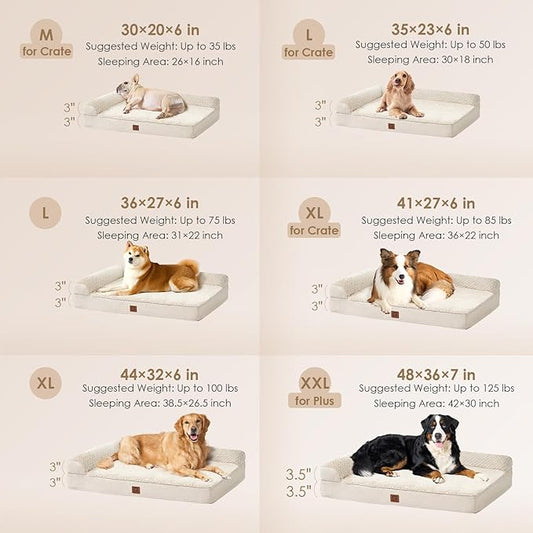 M
for Crate
30×20×6 in
Suggested Weight: Up to 35 lbs
Sleeping Area: 26×16 inch
3"
3"

L
for Crate
35×23×6 in
Suggested Weight: Up to 50 lbs
Sleeping Area: 30×18 inch
3"
3"

L
36×27×6 in
Suggested Weight: Up to 75 lbs
Sleeping Area: 31×22 inch
3"
3"

XL
for Crate
41×27×6 in
Suggested Weight: Up to 85 lbs
Sleeping Area: 36×22 inch
3"
3"

XL
44×32×6 in
Suggested Weight: Up to 100 lbs
Sleeping Area: 38.5×26.5 inch
3"
3"

XXL
for Plus
48×36×7 in
Suggested Weight: Up to 125 lbs
Sleeping Area: 42×30 inch
3.5"
3.5"