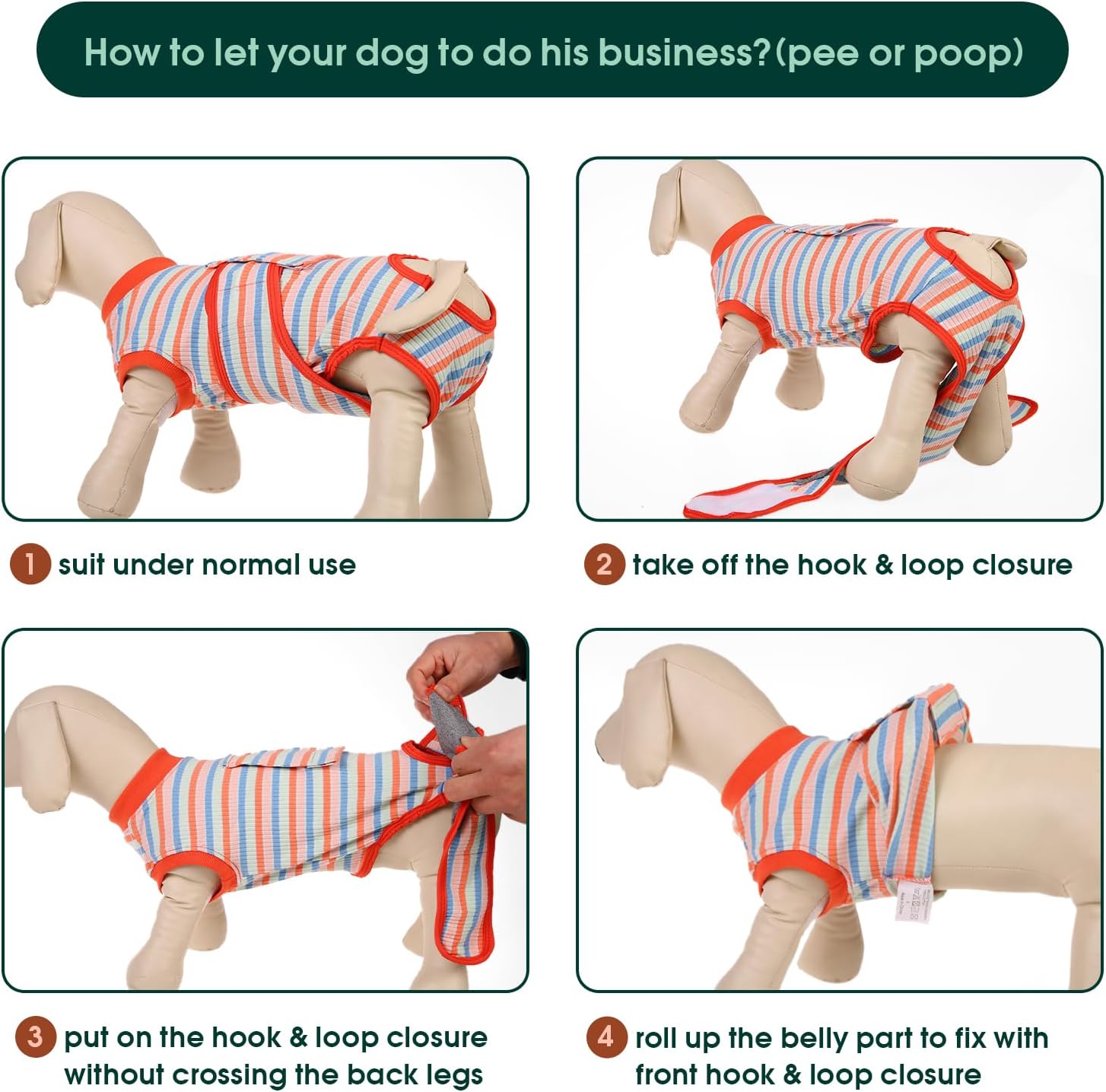 How to let your dog to do his business?(pee or poop)

1 suit under normal use

2 take off the hook & loop closure

3 put on the hook & loop closure without crossing the back legs

4 roll up the belly part to fix with front hook & loop closure