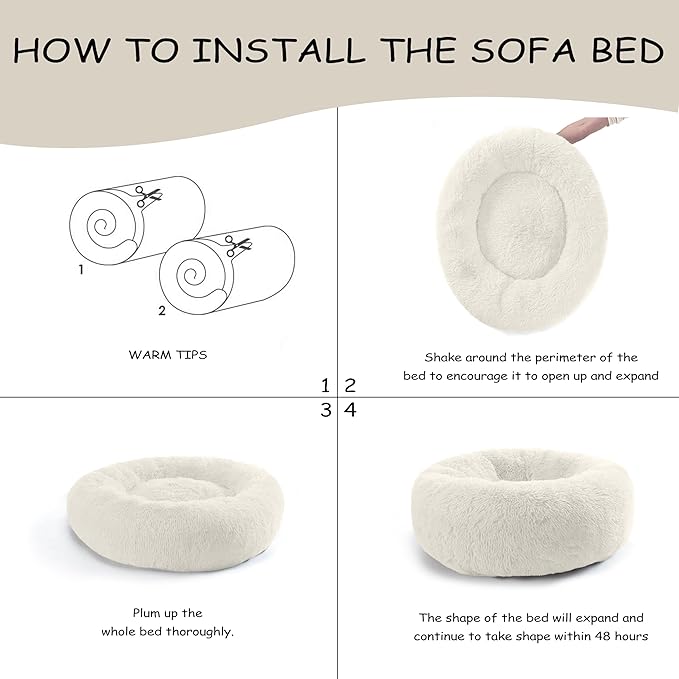 HOW TO INSTALL THE SOFA BED

1

2

WARM TIPS

Shake around the perimeter of the bed to encourage it to open up and expand

1 2
3 4

Plum up the whole bed thoroughly.

The shape of the bed will expand and continue to take shape within 48 hours