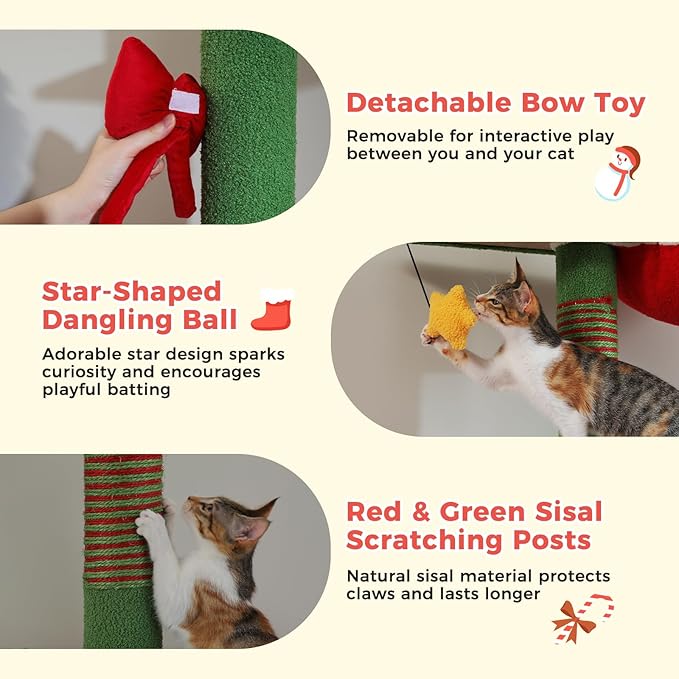 Detachable Bow Toy

Removable for interactive play between you and your cat

Star-Shaped Dangling Ball

Adorable star design sparks curiosity and encourages playful batting

Red & Green Sisal Scratching Posts

Natural sisal material protects claws and lasts longer