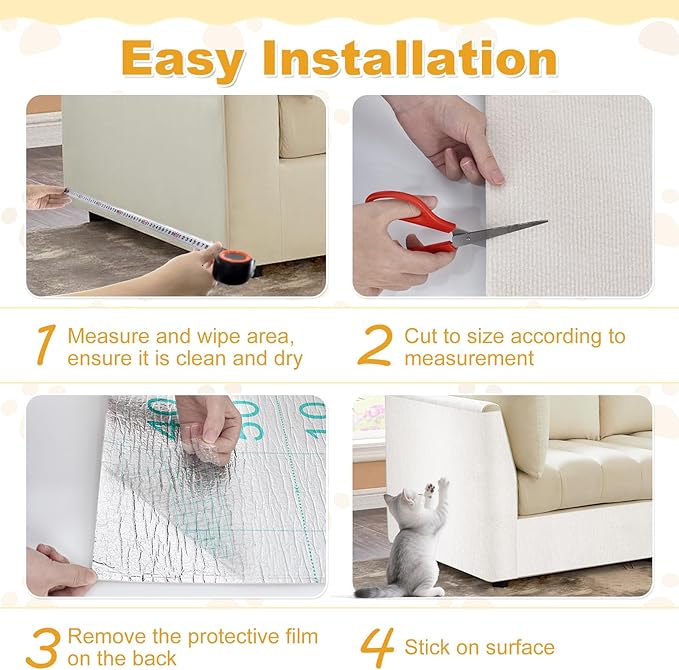 Easy Installation

1 Measure and wipe area, ensure it is clean and dry

2 Cut to size according to measurement

40 30 10

3 Remove the protective film on the back

4 Stick on surface