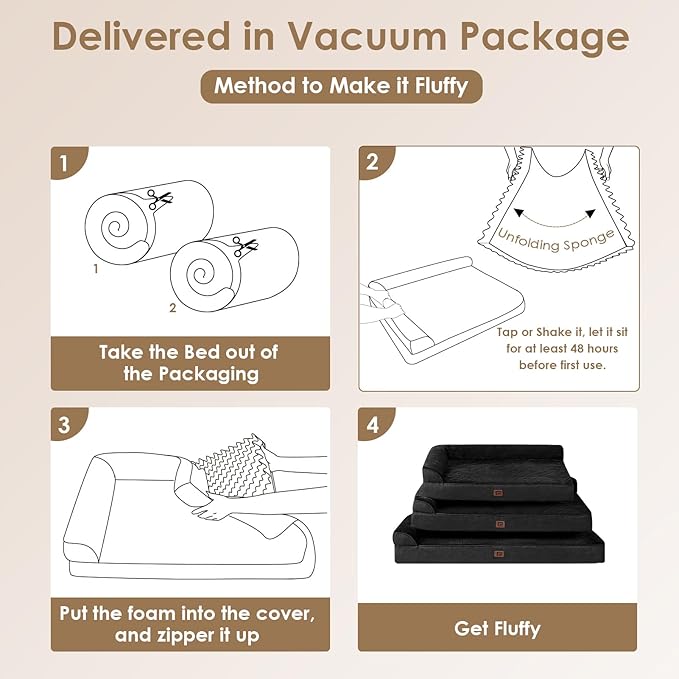 Delivered in Vacuum Package

Method to Make it Fluffy

1

1

2

Take the Bed out of the Packaging

2

Unfolding Sponge

Tap or Shake it, let it sit for at least 48 hours before first use.

3

Put the foam into the cover, and zipper it up

4

Get Fluffy