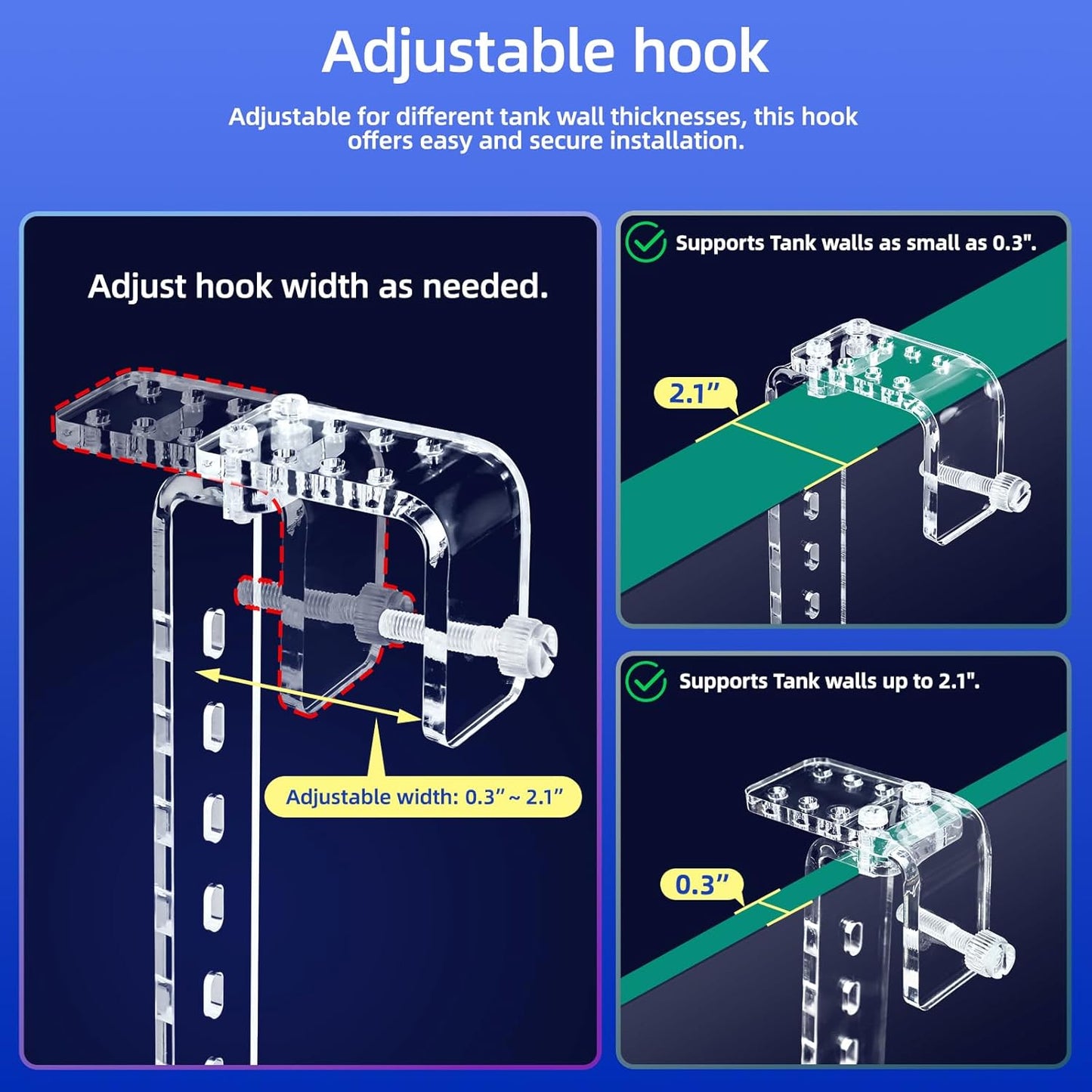 Adjustable hook

Adjustable for different tank wall thicknesses, this hook offers easy and secure installation.

Adjust hook width as needed.

Adjustable width: 0.3” ~ 2.1”

Supports Tank walls as small as 0.3".

2.1”

Supports Tank walls up to 2.1".

0.3”