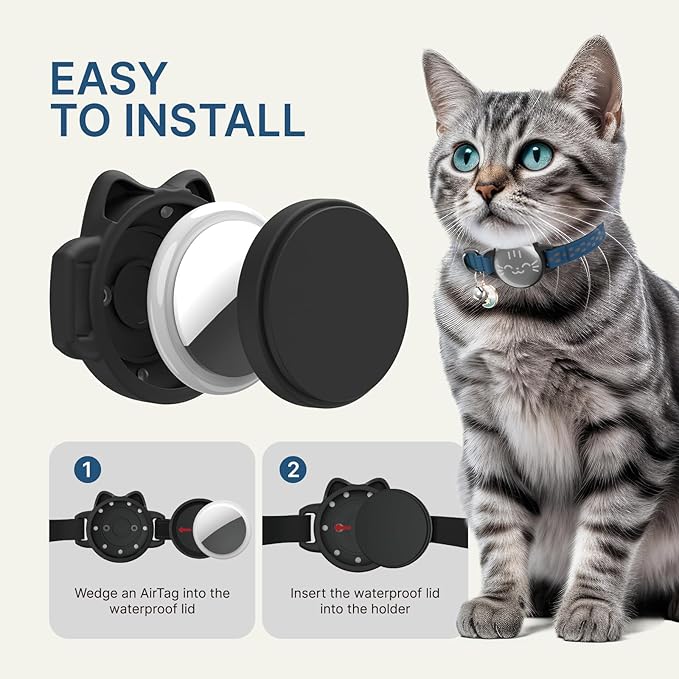 EASY TO INSTALL

1

Wedge an AirTag into the waterproof lid

2

Insert the waterproof lid into the holder