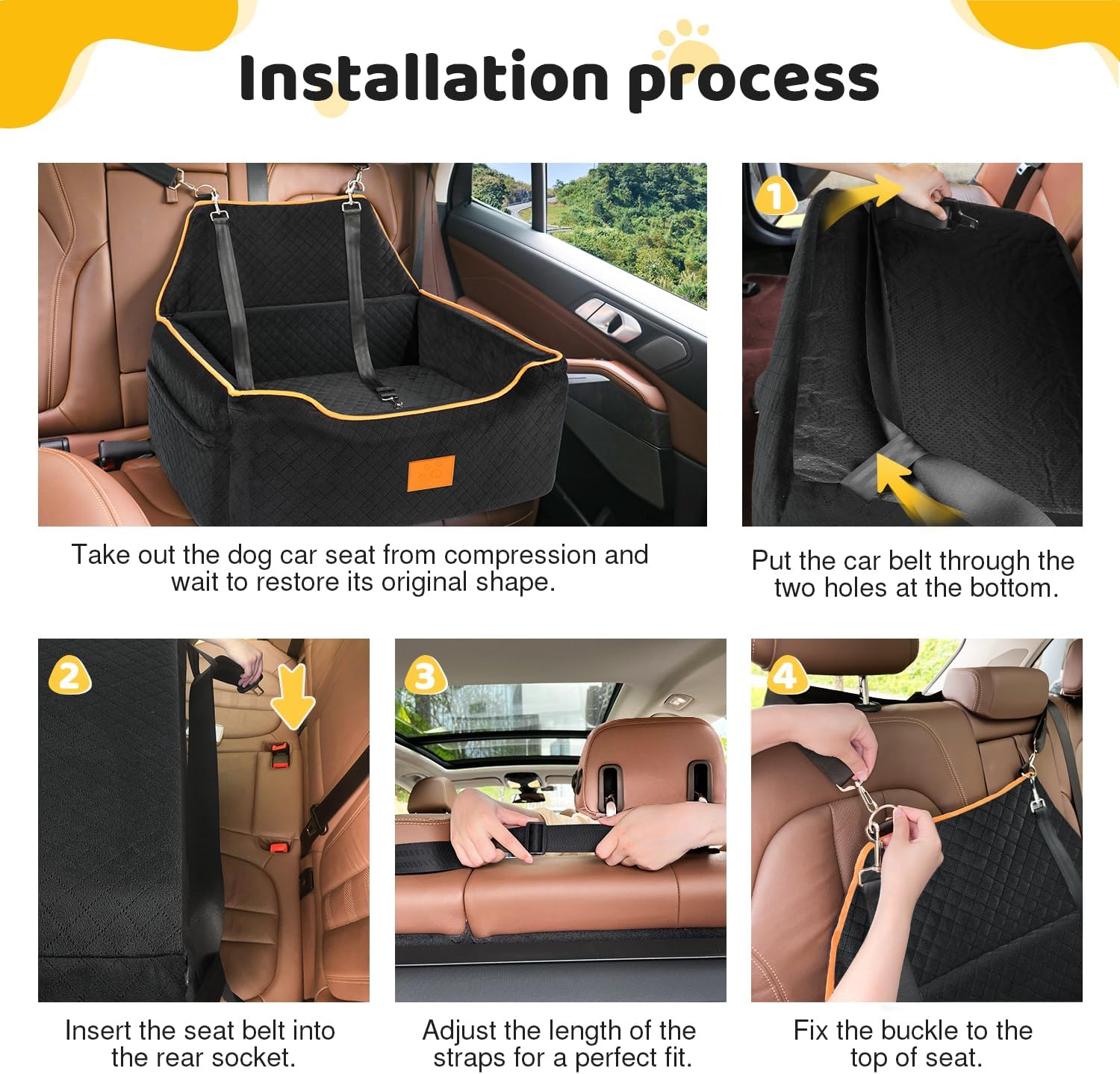 Installation process

Take out the dog car seat from compression and wait to restore its original shape.

1

Put the car belt through the two holes at the bottom.

2

Insert the seat belt into the rear socket.

3

Adjust the length of the straps for a perfect fit.

4

Fix the buckle to the top of seat.