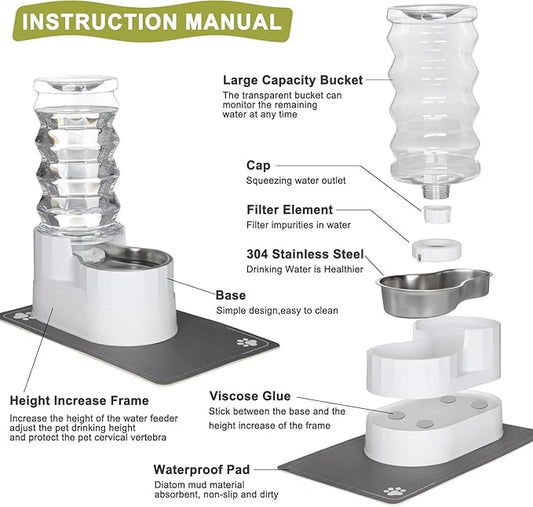 INSTRUCTION MANUAL

Large Capacity Bucket
The transparent bucket can monitor the remaining water at any time

Cap
Squeezing water outlet

Filter Element
Filter impurities in water

304 Stainless Steel
Drinking Water is Healthier

Base
Simple design,easy to clean

Height Increase Frame
Increase the height of the water feeder adjust the pet drinking height and protect the pet cervical vertebra

Viscose Glue
Stick between the base and the height increase of the frame

Waterproof Pad
Diatom mud material absorbent, non-slip and dirty