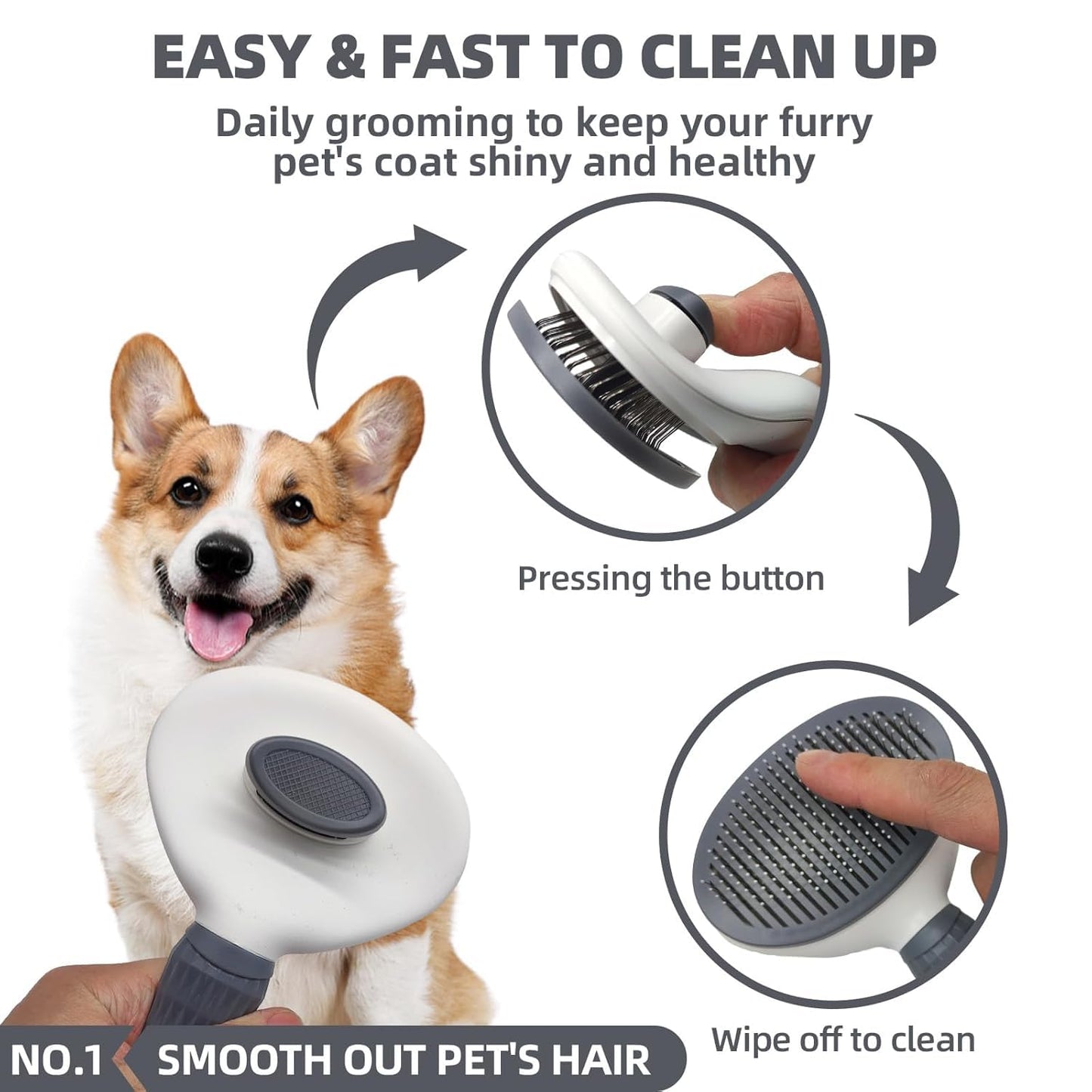 EASY & FAST TO CLEAN UP

Daily grooming to keep your furry pet's coat shiny and healthy

Pressing the button

Wipe off to clean

NO.1 SMOOTH OUT PET'S HAIR