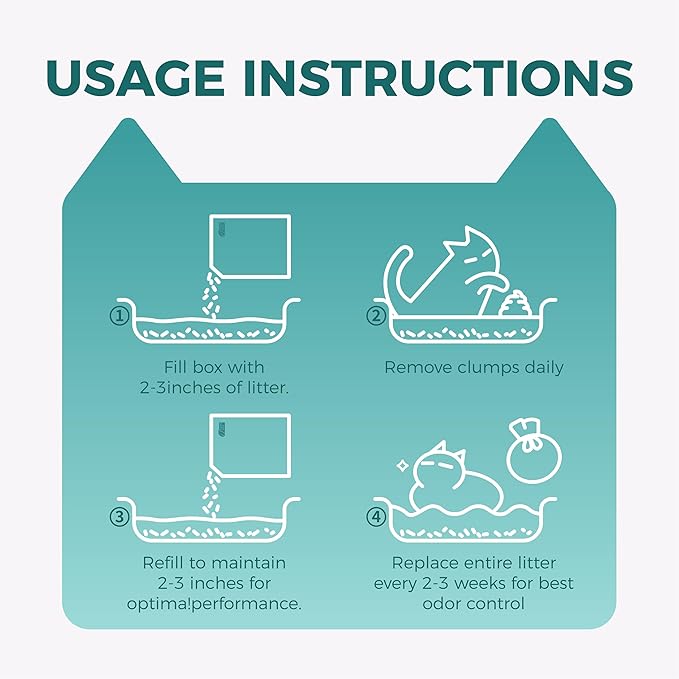 USAGE INSTRUCTIONS

①

Fill box with 2-3inches of litter.

②

Remove clumps daily

③

Refill to maintain 2-3 inches for optima!performance.

④

Replace entire litter every 2-3 weeks for best odor control