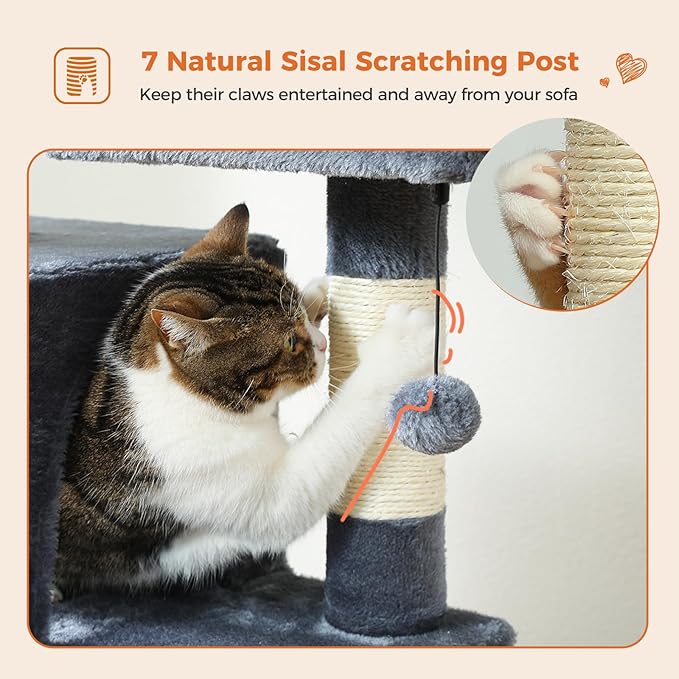 7 Natural Sisal Scratching Post

Keep their claws entertained and away from your sofa