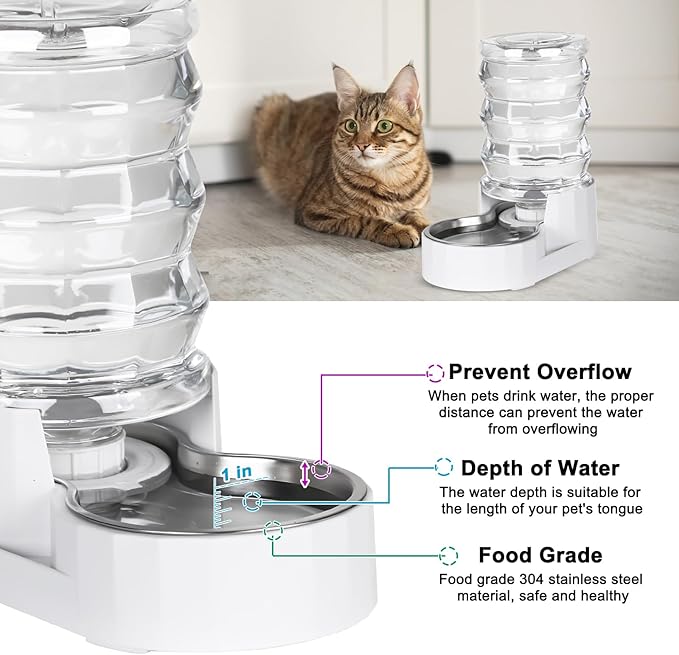 1 in

Prevent Overflow
When pets drink water, the proper distance can prevent the water from overflowing

Depth of Water
The water depth is suitable for the length of your pet's tongue

Food Grade
Food grade 304 stainless steel material, safe and healthy