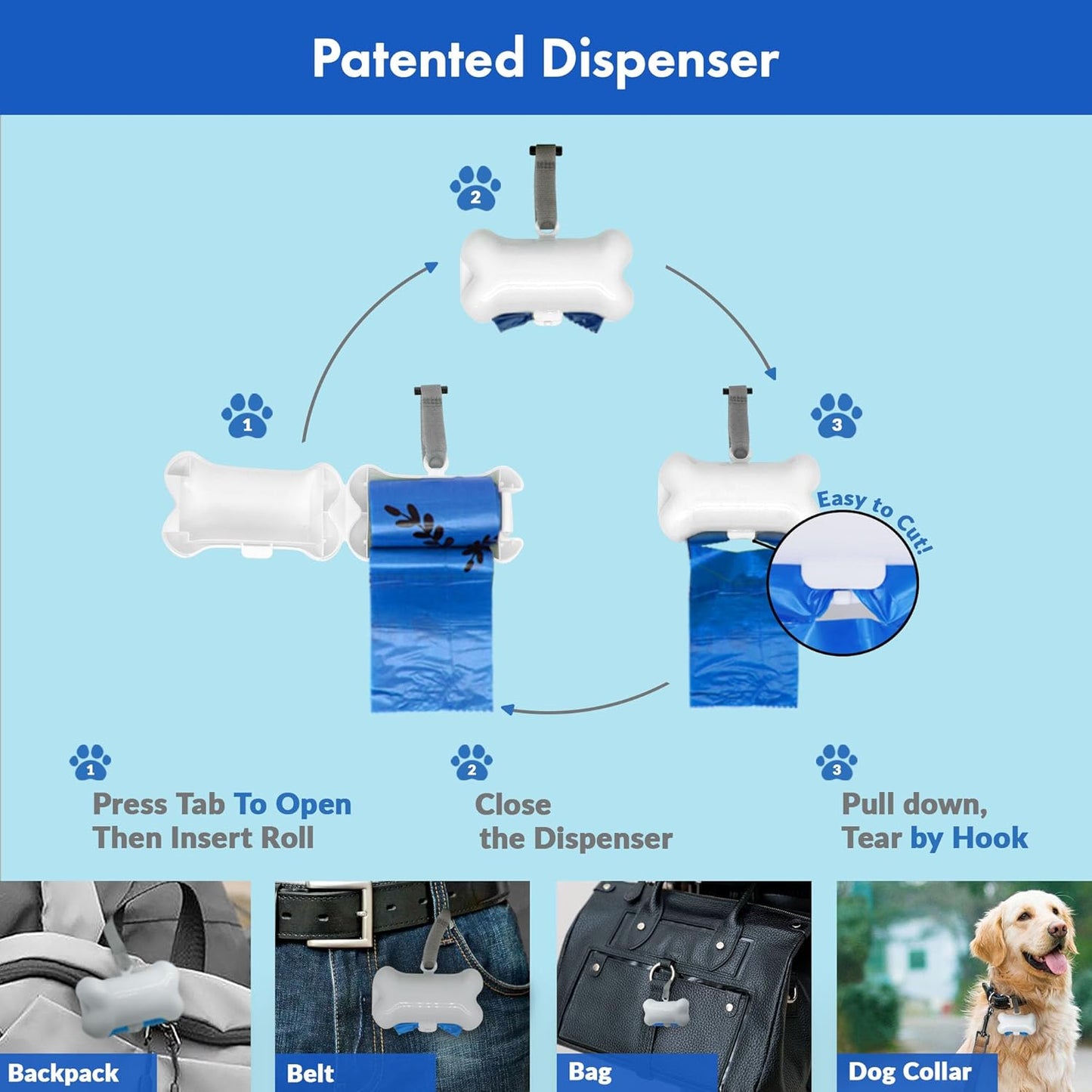 Patented Dispenser

2

1

3

Easy to Cut!

1
Press Tab To Open
Then Insert Roll

2
Close
the Dispenser

3
Pull down,
Tear by Hook

Backpack

Belt

Bag

Dog Collar