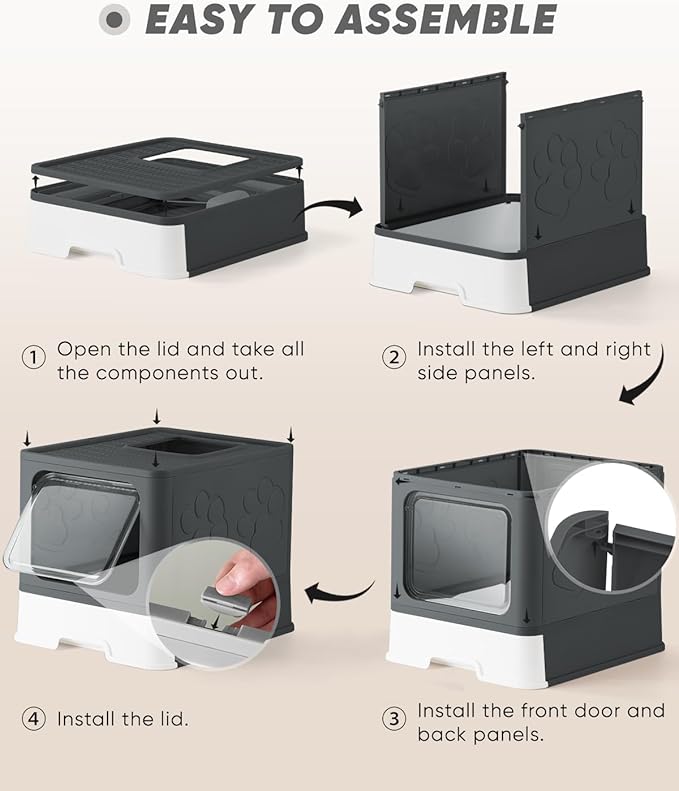 EASY TO ASSEMBLE

① Open the lid and take all the components out.

② Install the left and right side panels.

④ Install the lid.

③ Install the front door and back panels.