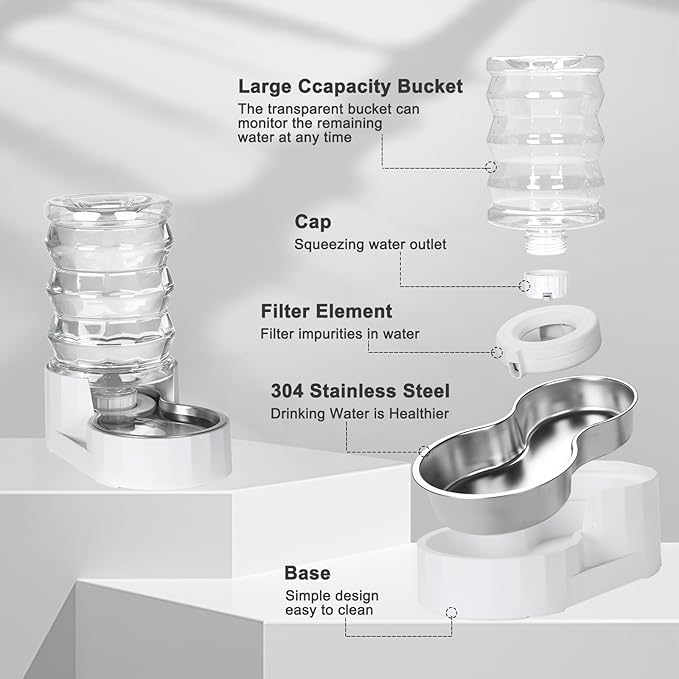 Large Ccapacity Bucket
The transparent bucket can monitor the remaining water at any time

Cap
Squeezing water outlet

Filter Element
Filter impurities in water

304 Stainless Steel
Drinking Water is Healthier

Base
Simple design easy to clean