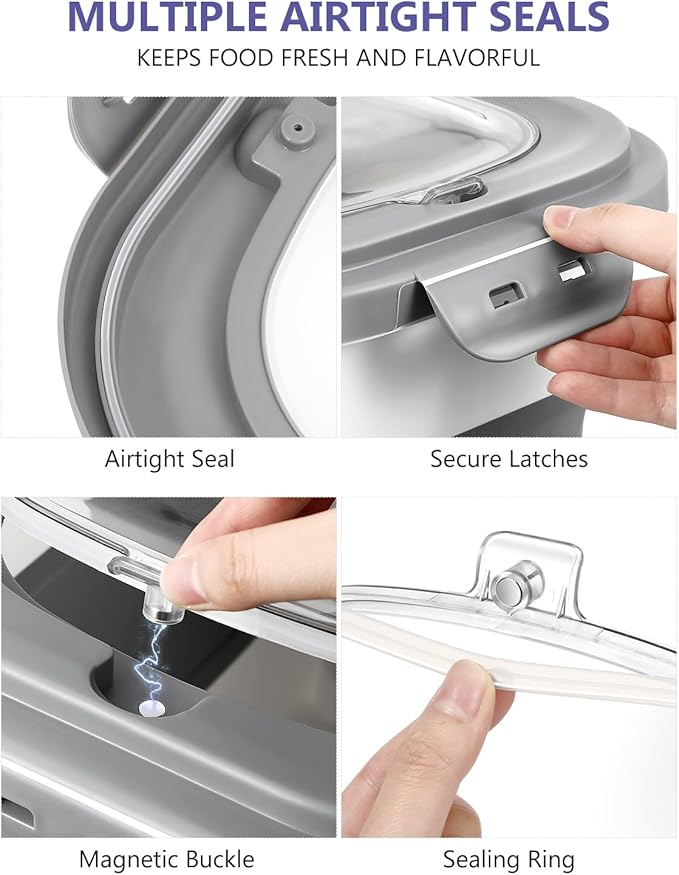 MULTIPLE AIRTIGHT SEALS

KEEPS FOOD FRESH AND FLAVORFUL

Airtight Seal

Secure Latches

Magnetic Buckle

Sealing Ring