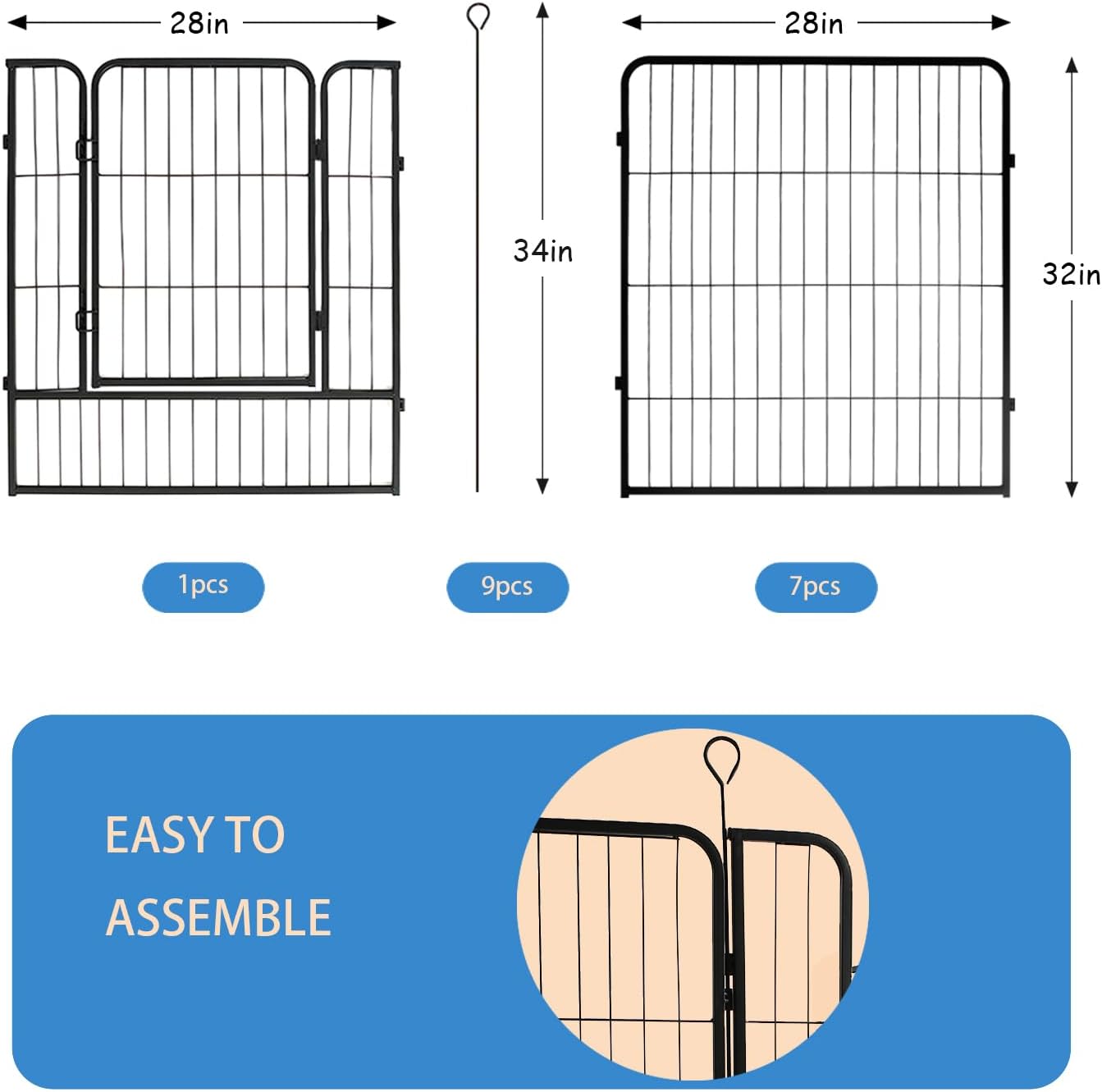 28in

34in

28in

32in

1pcs

9pcs

7pcs

EASY TO ASSEMBLE