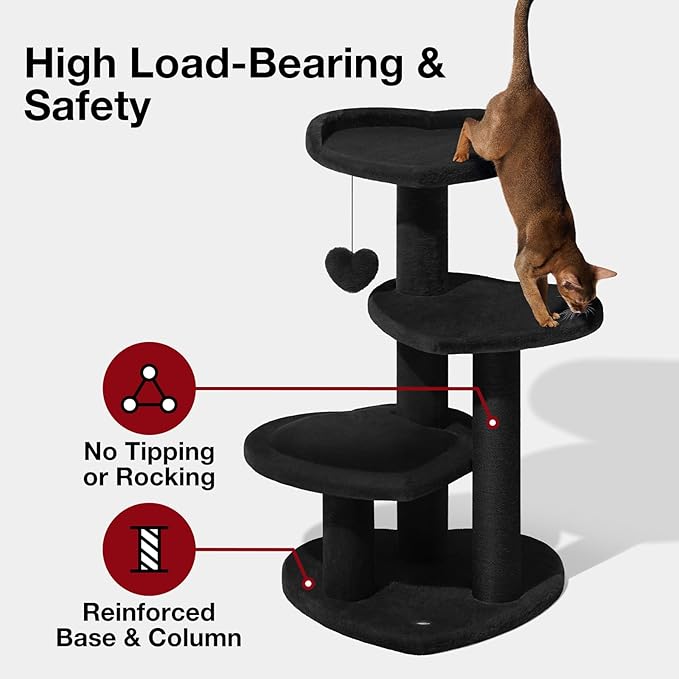 High Load-Bearing & Safety

No Tipping or Rocking

Reinforced Base & Column