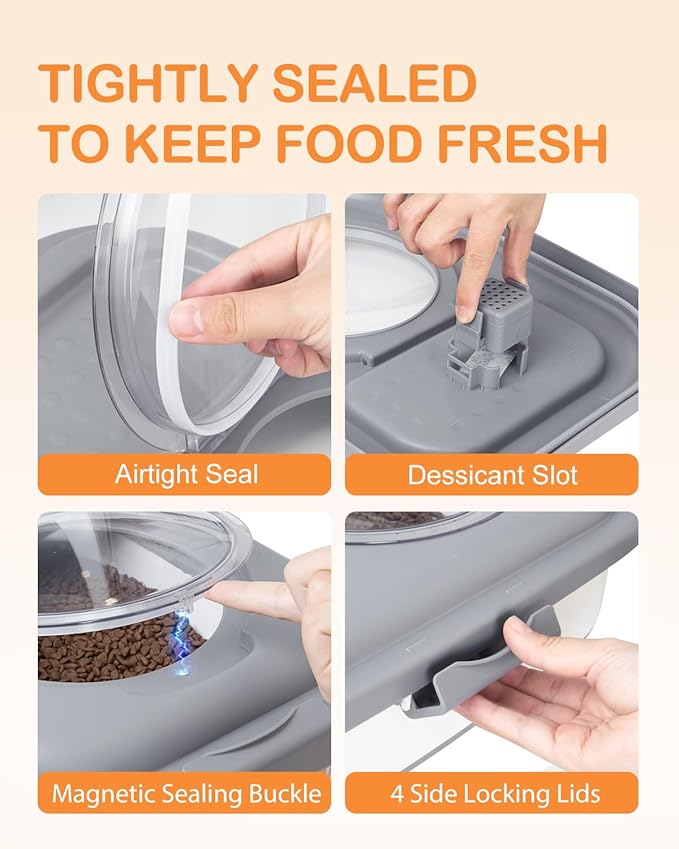 TIGHTLY SEALED
TO KEEP FOOD FRESH

Airtight Seal

Dessicant Slot

Magnetic Sealing Buckle

4 Side Locking Lids