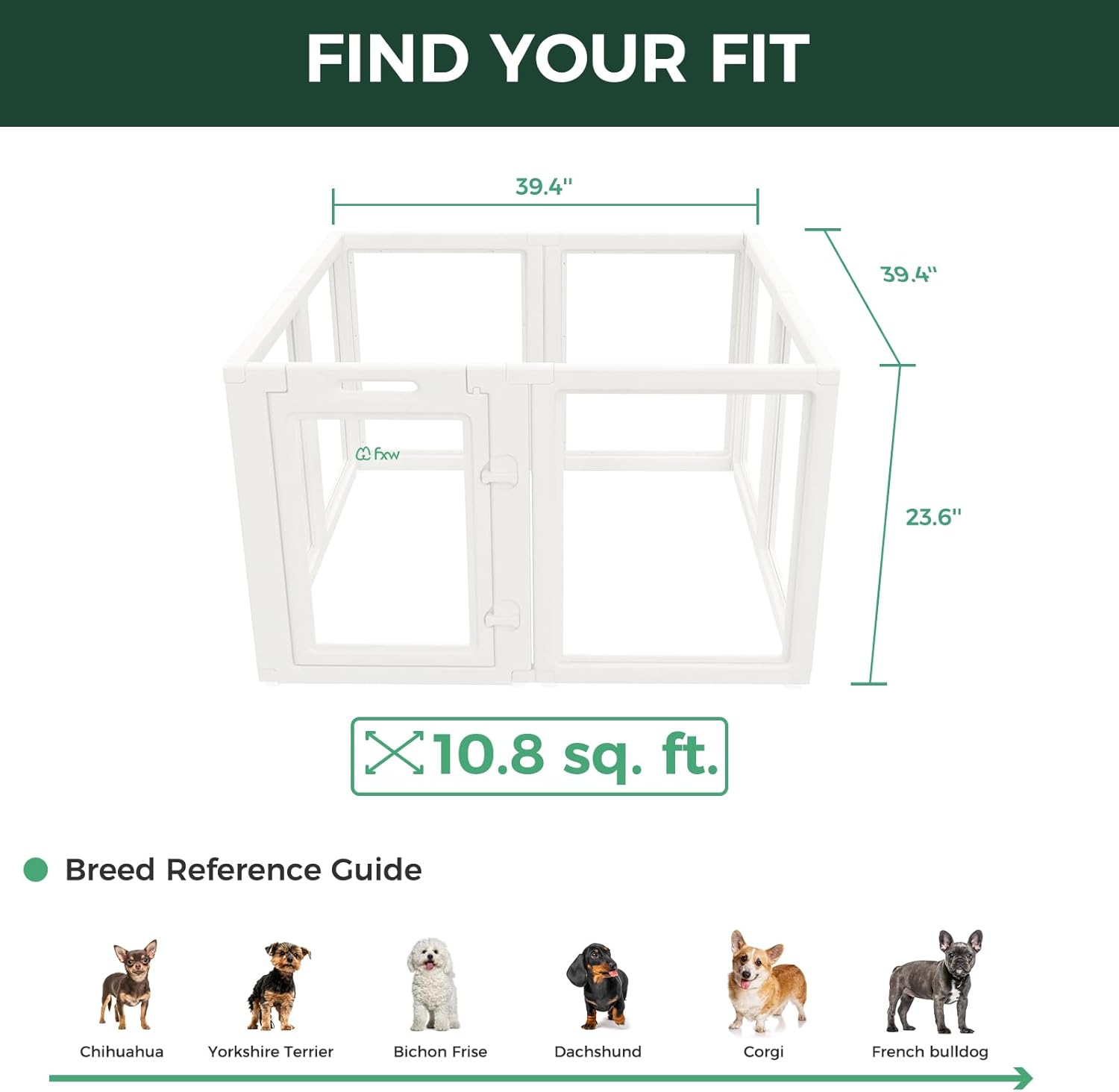 FIND YOUR FIT

39.4"

39.4"

23.6"

fxw

10.8 sq. ft.

Breed Reference Guide

Chihuahua

Yorkshire Terrier

Bichon Frise

Dachshund

Corgi

French bulldog