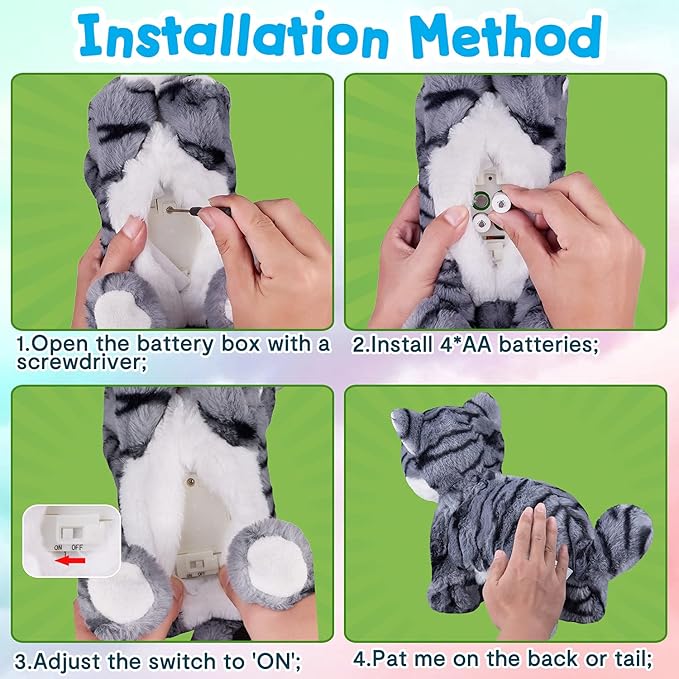 Installation Method

1.Open the battery box with a screwdriver;

2.Install 4*AA batteries;

ON OFF

3.Adjust the switch to 'ON';

4.Pat me on the back or tail;