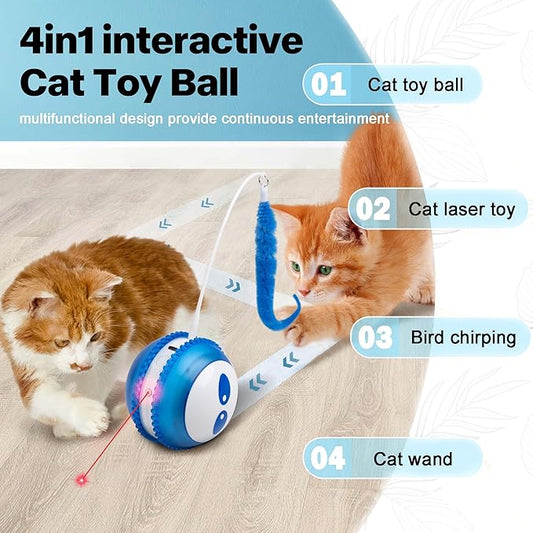 4in1 interactive Cat Toy Ball

multifunctional design provide continuous entertainment

01 Cat toy ball

02 Cat laser toy

03 Bird chirping

04 Cat wand