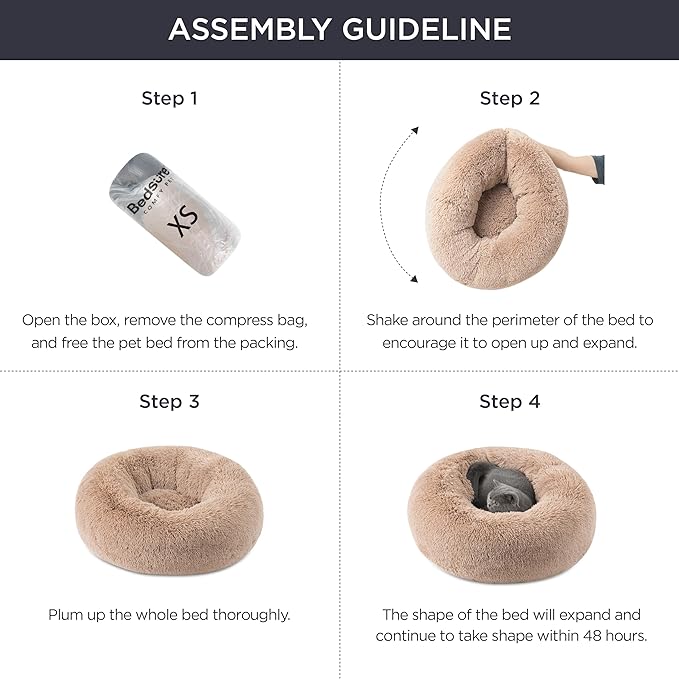 ASSEMBLY GUIDELINE

Step 1

Bedsure
COMFY PET
XS

Open the box, remove the compress bag, and free the pet bed from the packing.

Step 2

Shake around the perimeter of the bed to encourage it to open up and expand.

Step 3

Plum up the whole bed thoroughly.

Step 4

The shape of the bed will expand and continue to take shape within 48 hours.