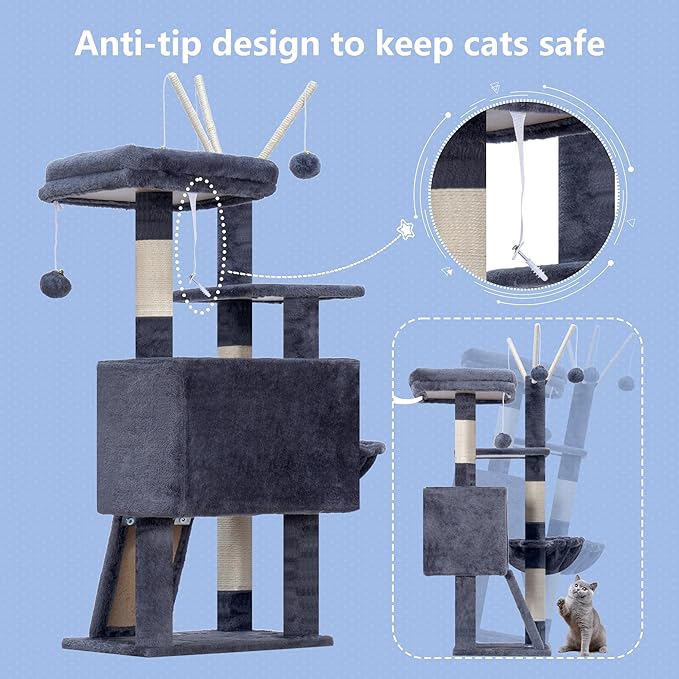 Anti-tip design to keep cats safe