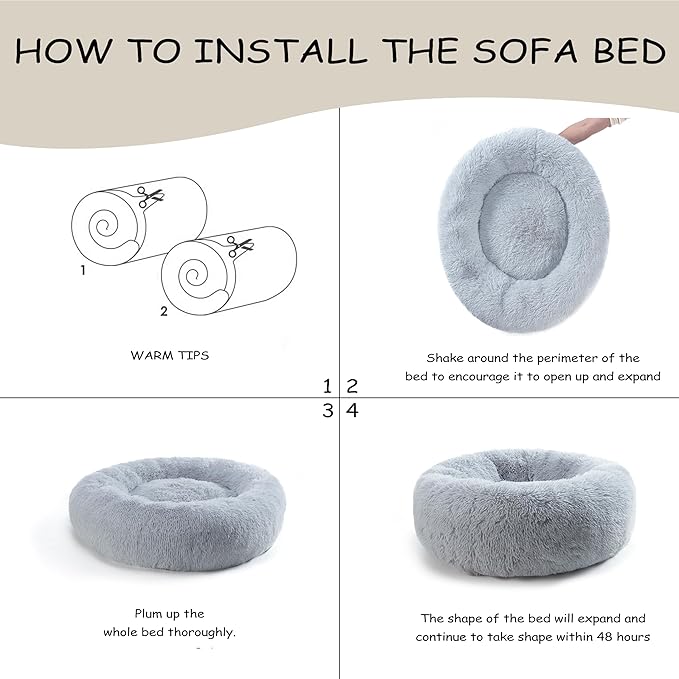 HOW TO INSTALL THE SOFA BED

1

2

WARM TIPS

Shake around the perimeter of the bed to encourage it to open up and expand

1 2
3 4

Plum up the whole bed thoroughly.

The shape of the bed will expand and continue to take shape within 48 hours