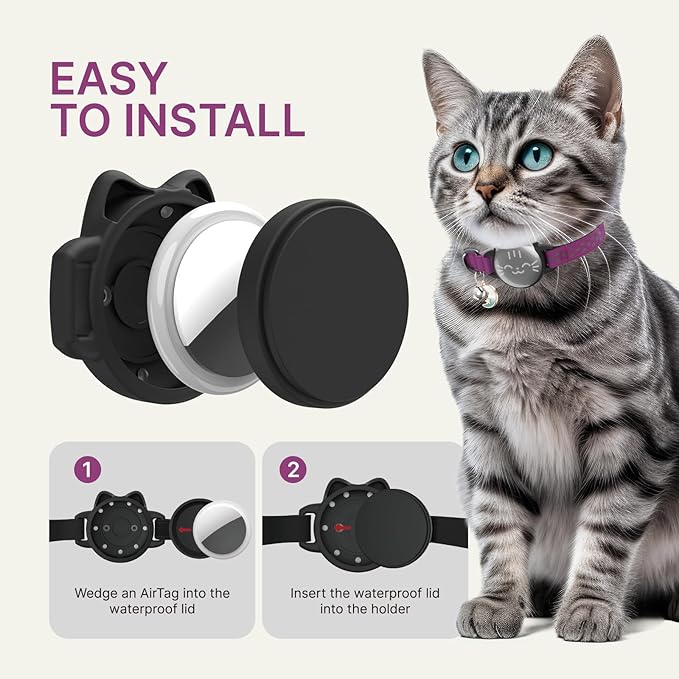 EASY TO INSTALL

1

Wedge an AirTag into the waterproof lid

2

Insert the waterproof lid into the holder