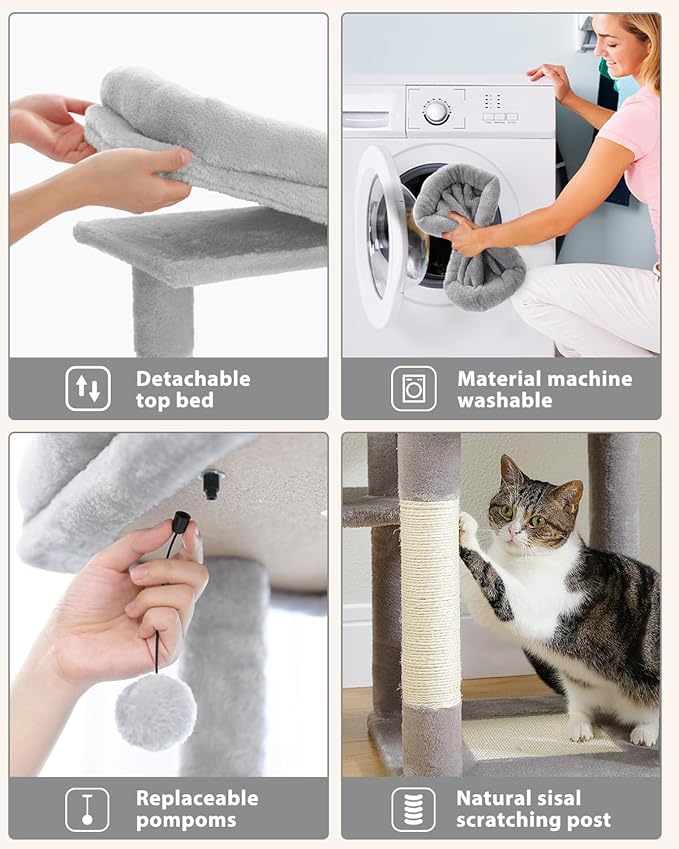 Detachable top bed

Material machine washable

Replaceable pompoms

Natural sisal scratching post