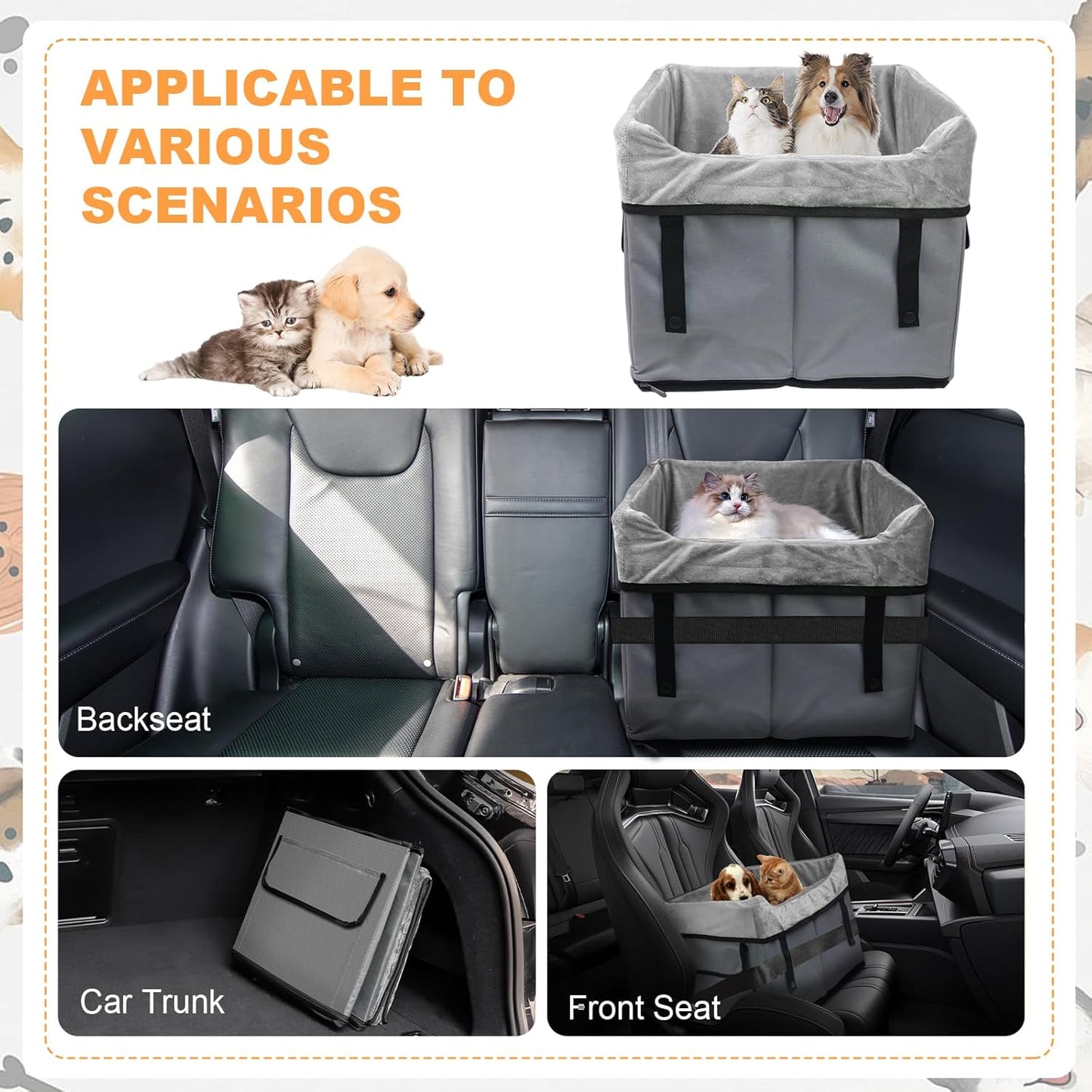 APPLICABLE TO VARIOUS SCENARIOS

Backseat

Car Trunk

Front Seat