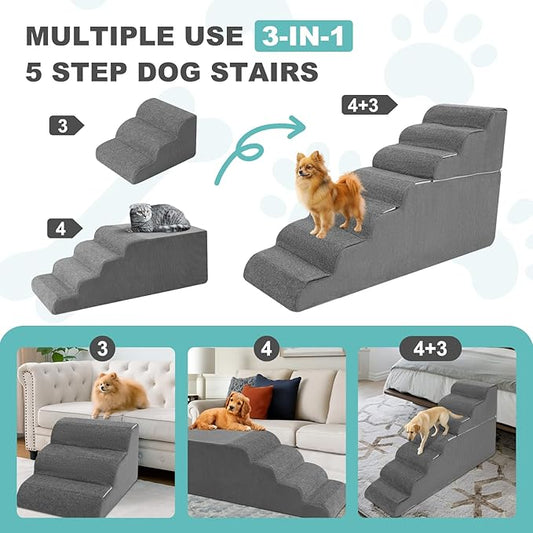 MULTIPLE USE 3-IN-1
5 STEP DOG STAIRS

3

4

4+3

3

4

4+3