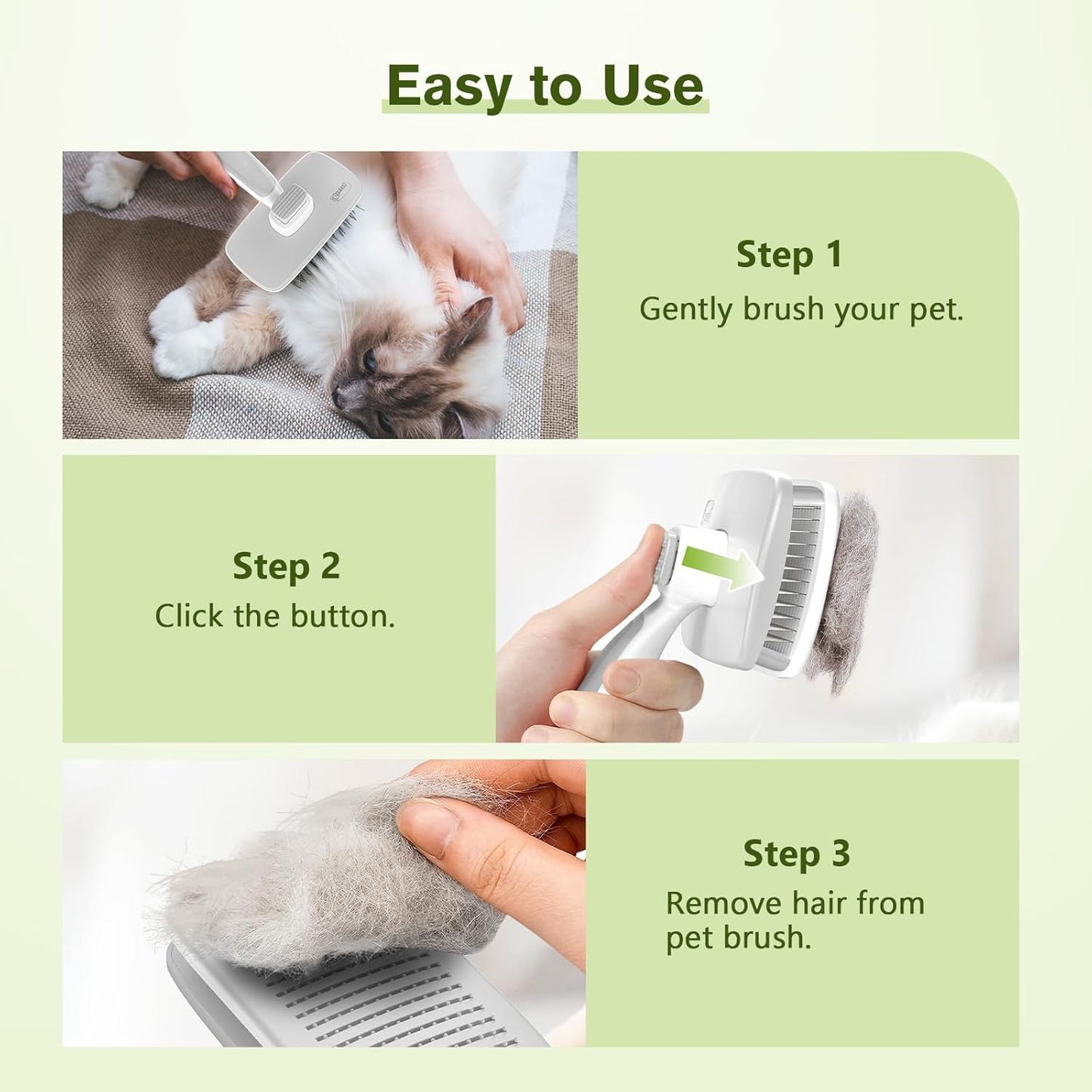 Easy to Use

Step 1
Gently brush your pet.

Step 2
Click the button.

Step 3
Remove hair from pet brush.